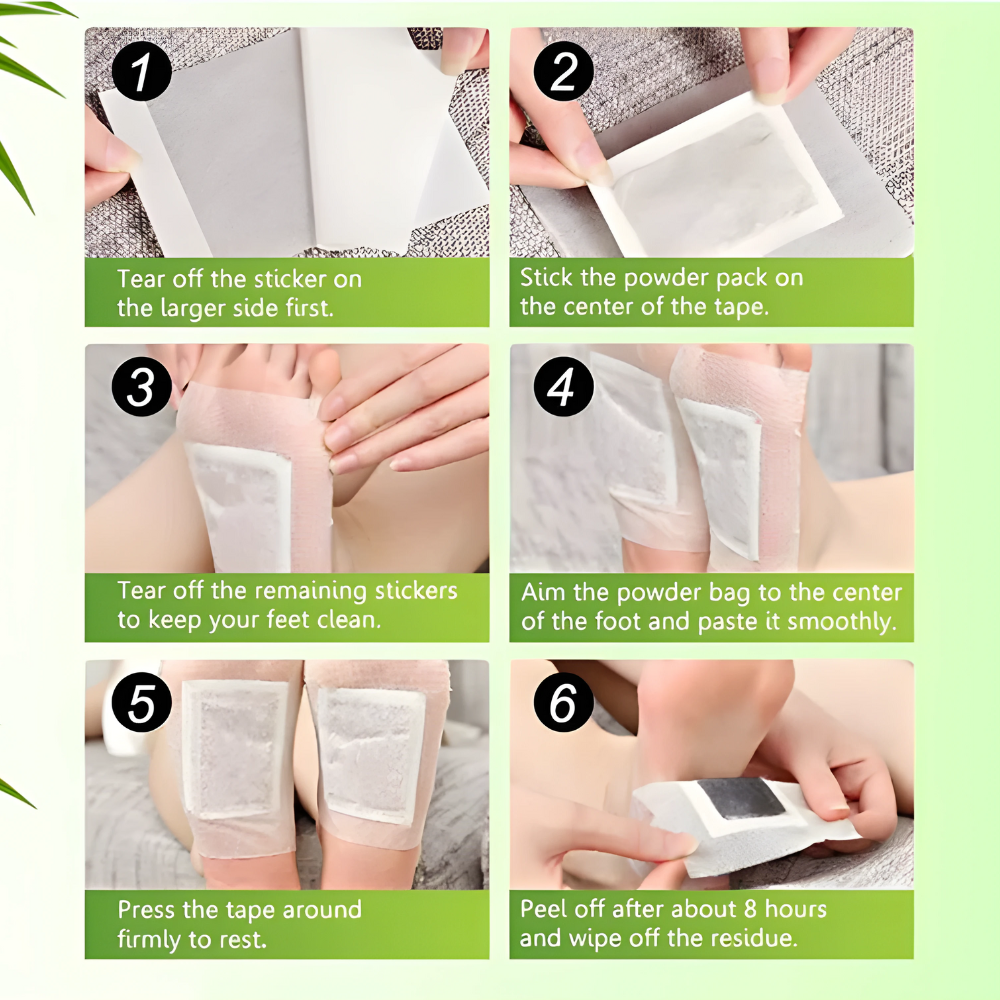 1

Tear off the sticker on the larger side first.

2

Stick the powder pack on the center of the tape.

3

Tear off the remaining stickers to keep your feet clean.

4

Aim the powder bag to the center of the foot and paste it smoothly.

5

Press the tape around firmly to rest.

6

Peel off after about 8 hours and wipe off the residue.